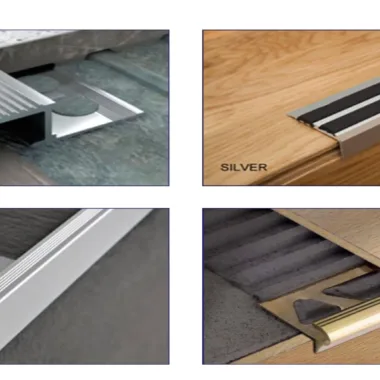 SILVER