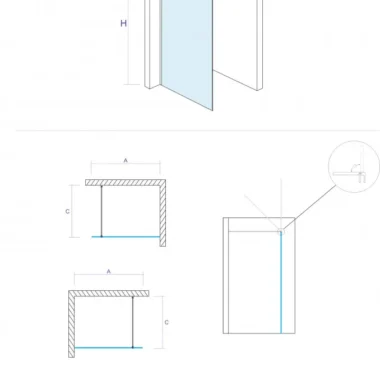 H

A

C

A

C