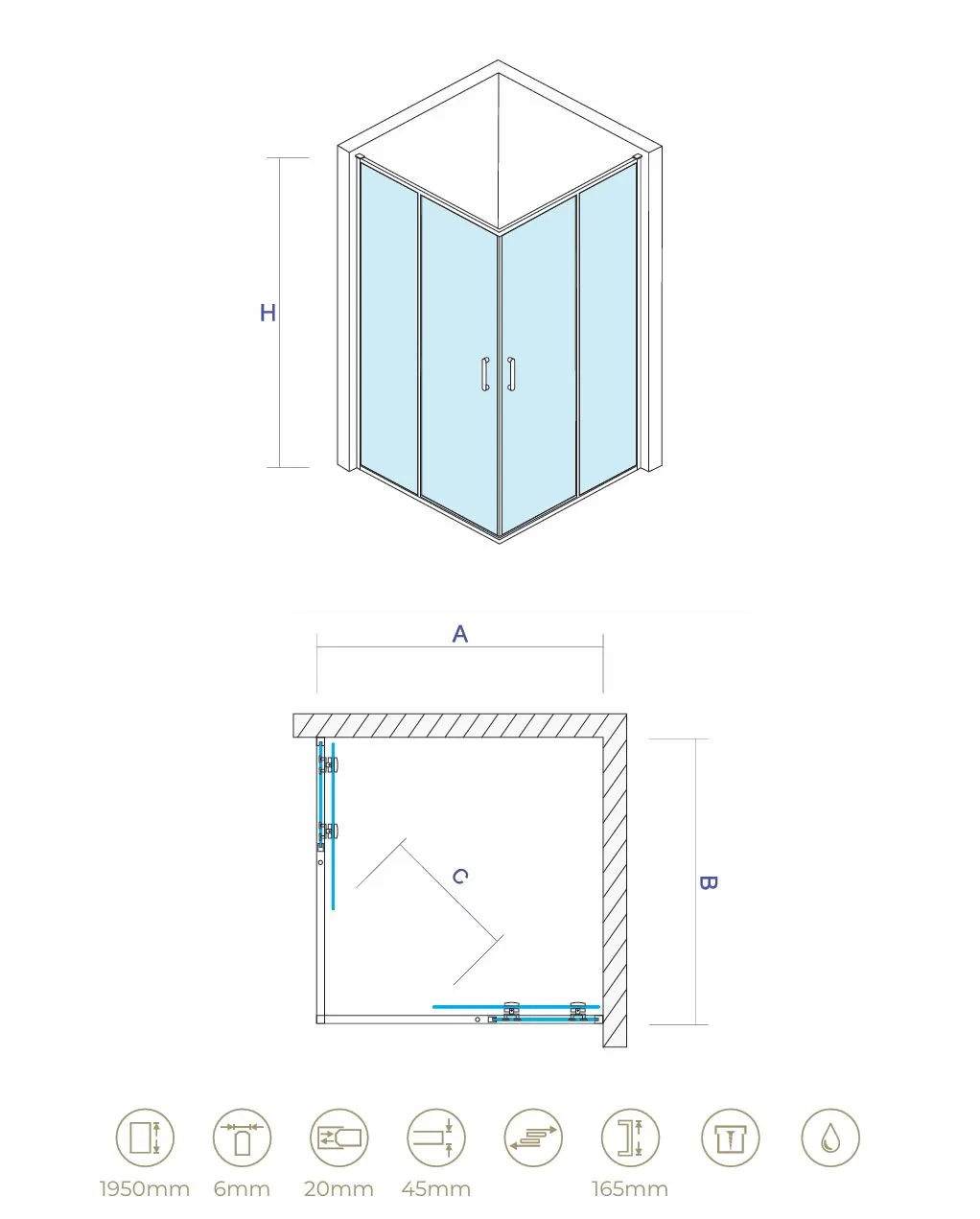 H

A

C

B

1950mm 6mm 20mm 45mm 165mm