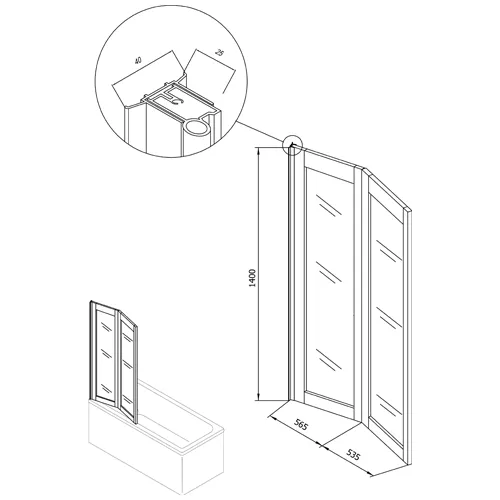 40
25
1400
565
535