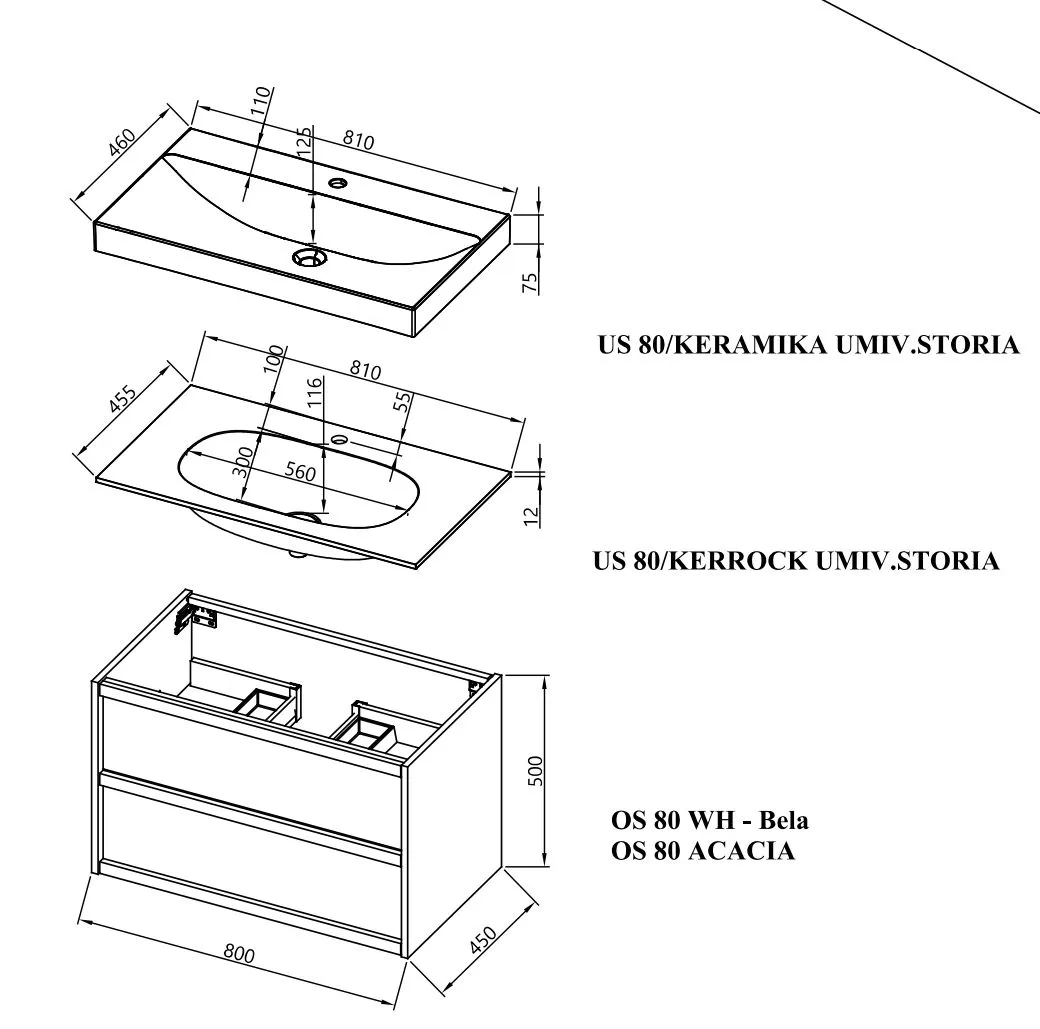 460
110
125
810
75

US 80/KERAMIKA UMIV.STORIA

455
100
116
810
55
300
560
12

US 80/KERROCK UMIV.STORIA

500

OS 80 WH - Bela
OS 80 ACACIA

800
450