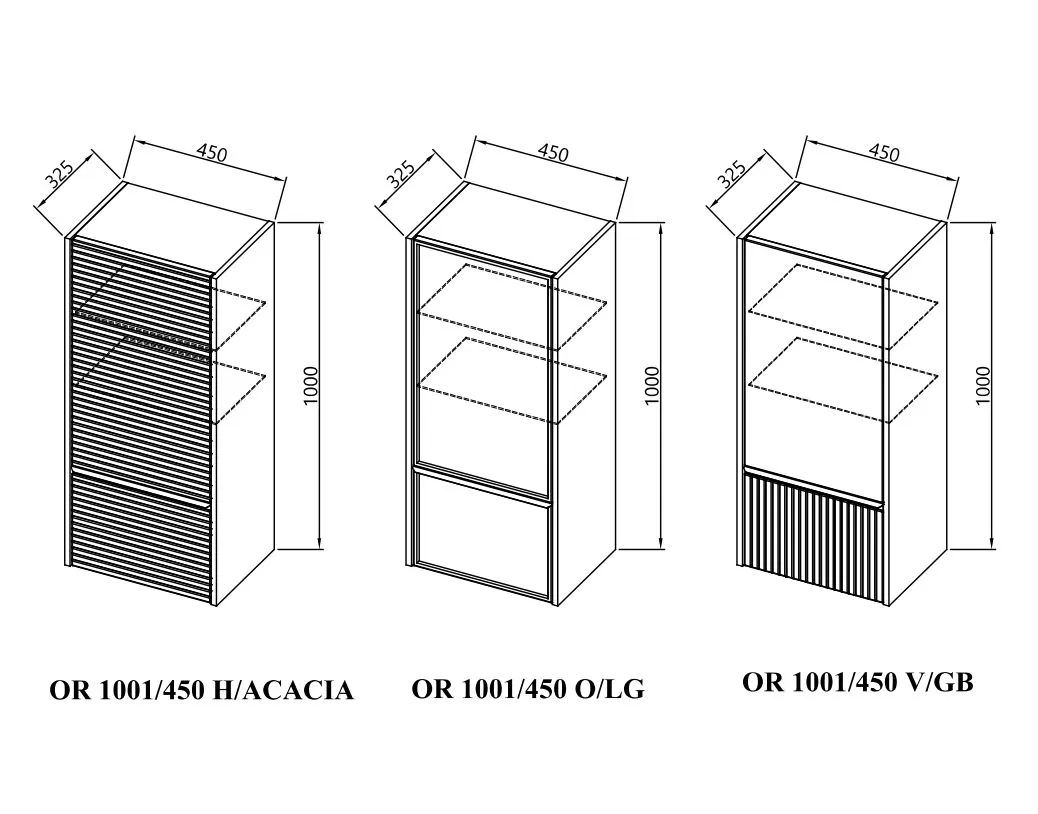 325
450
1000

OR 1001/450 H/ACACIA

325
450
1000

OR 1001/450 O/LG

325
450
1000

OR 1001/450 V/GB