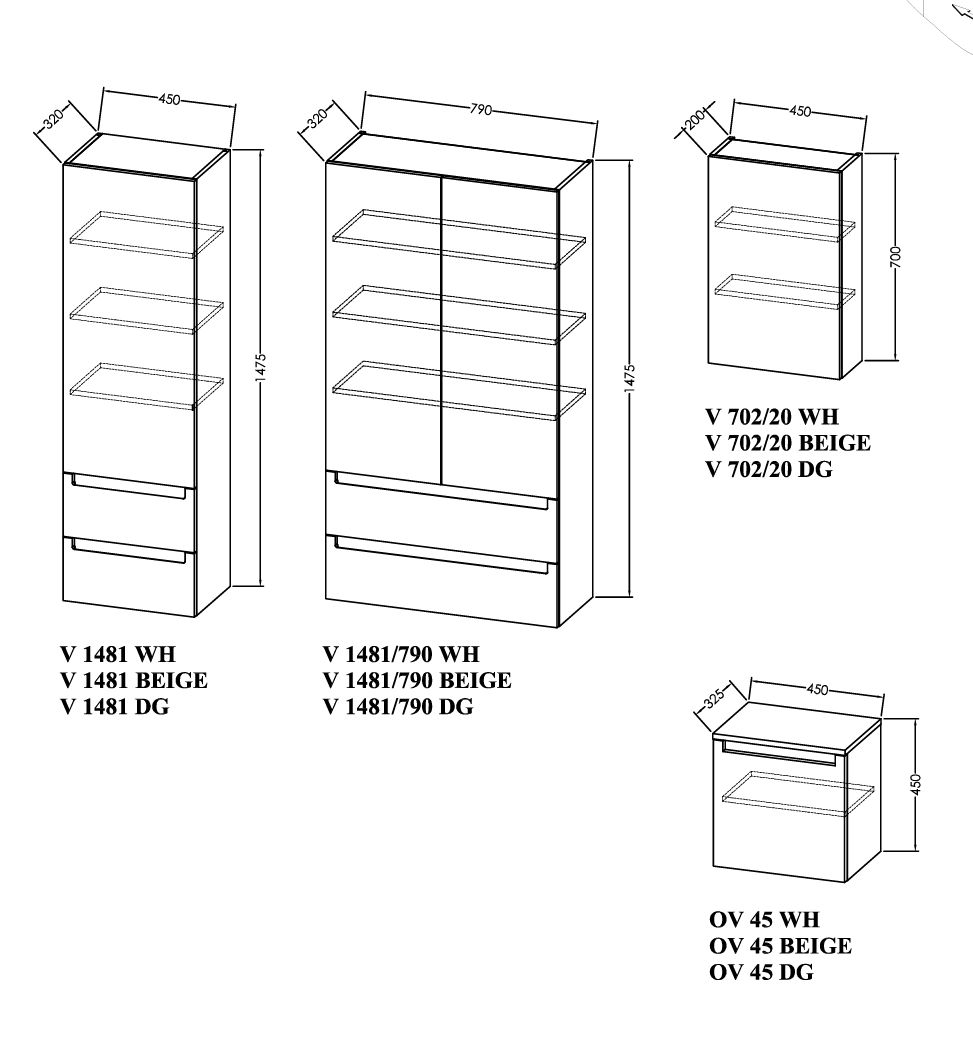 320
450
1475

V 1481 WH
V 1481 BEIGE
V 1481 DG

320
790
1475

V 1481/790 WH
V 1481/790 BEIGE
V 1481/790 DG

200
450
700

V 702/20 WH
V 702/20 BEIGE
V 702/20 DG

325
450
450

OV 45 WH
OV 45 BEIGE
OV 45 DG