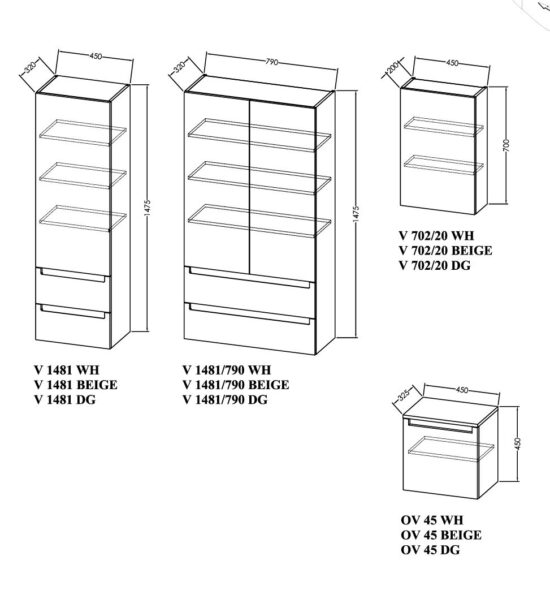 320
450
1475

V 1481 WH
V 1481 BEIGE
V 1481 DG

320
790
1475

V 1481/790 WH
V 1481/790 BEIGE
V 1481/790 DG

200
450
700

V 702/20 WH
V 702/20 BEIGE
V 702/20 DG

325
450
450

OV 45 WH
OV 45 BEIGE
OV 45 DG