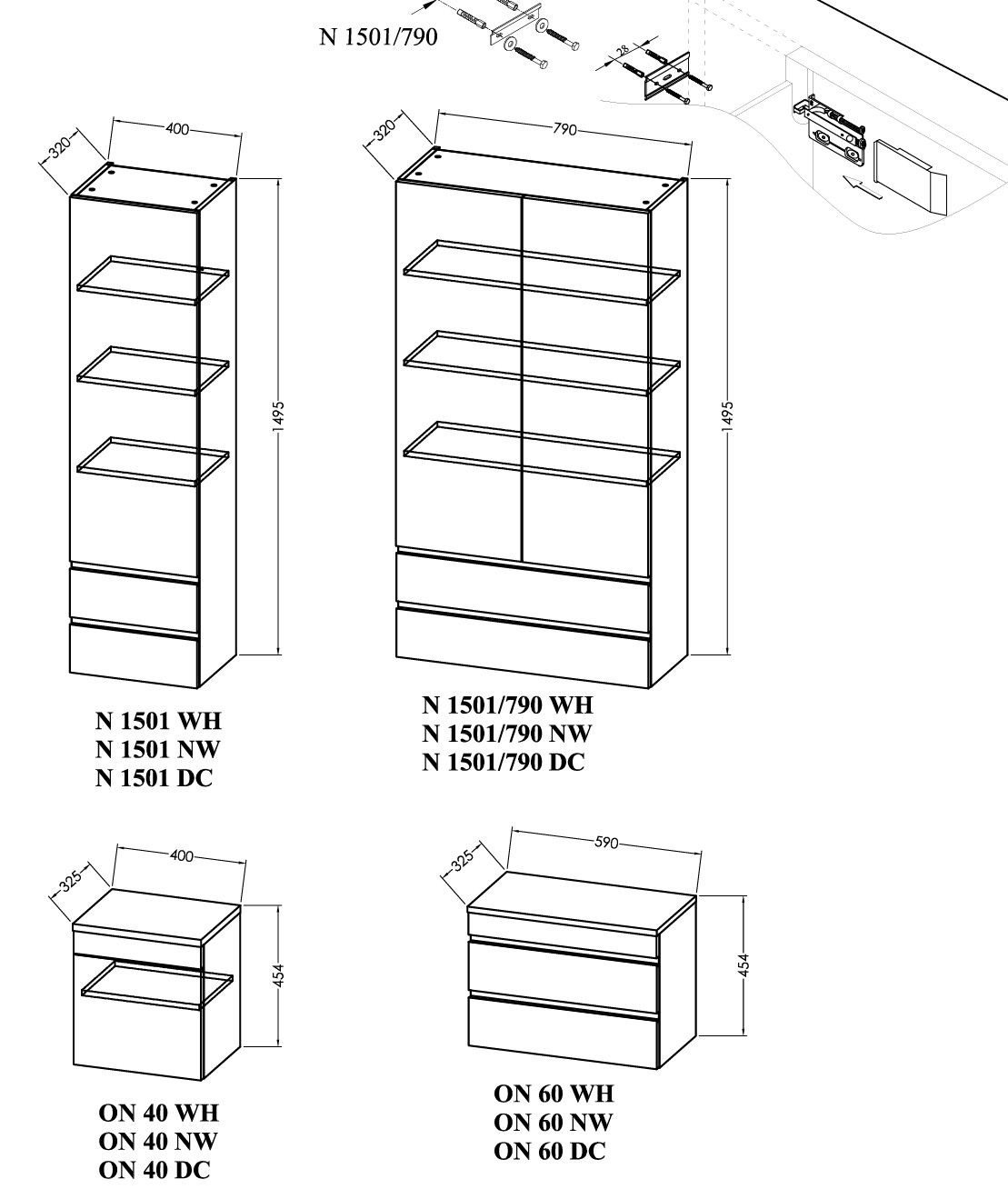 N 1501/790

28

320
400
1495

320
790
1495

N 1501 WH
N 1501 NW
N 1501 DC

N 1501/790 WH
N 1501/790 NW
N 1501/790 DC

325
400
454

325
590
454

ON 40 WH
ON 40 NW
ON 40 DC

ON 60 WH
ON 60 NW
ON 60 DC