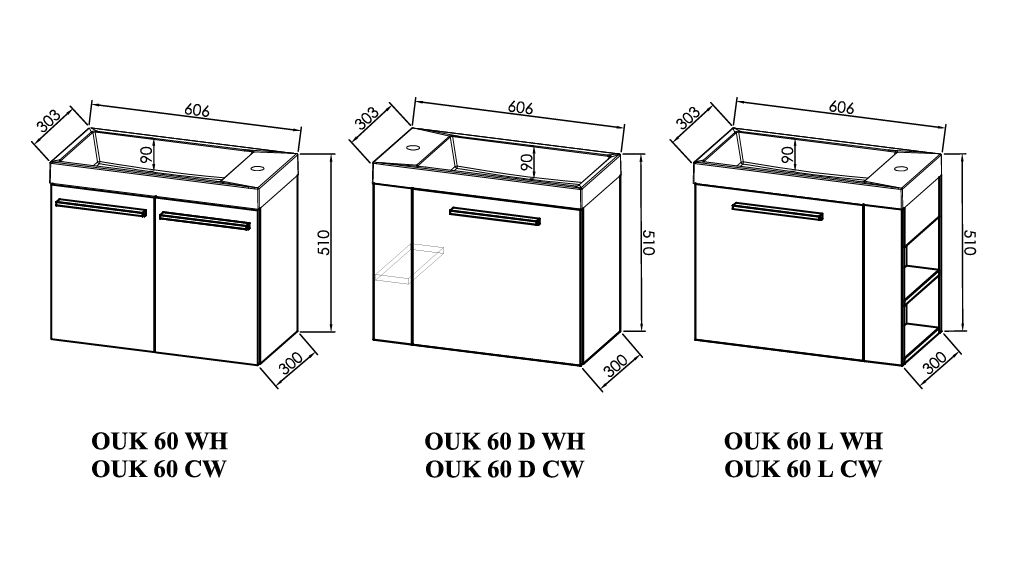 303
606
90
510
300

OUK 60 WH
OUK 60 CW

303
606
90
510
300

OUK 60 D WH
OUK 60 D CW

303
606
90
510
300

OUK 60 L WH
OUK 60 L CW