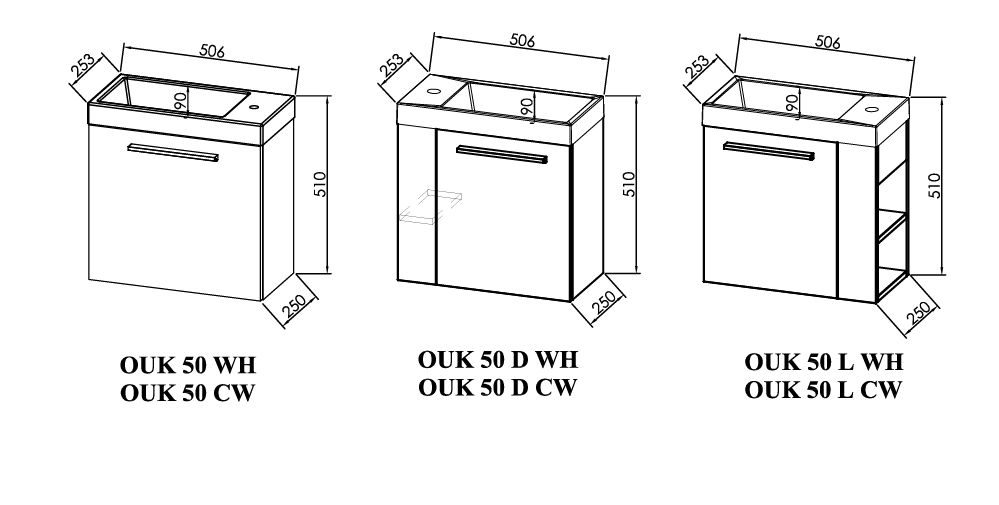 253
506
90
510
250

OUK 50 WH
OUK 50 CW

253
506
90
510
250

OUK 50 D WH
OUK 50 D CW

253
506
90
510
250

OUK 50 L WH
OUK 50 L CW