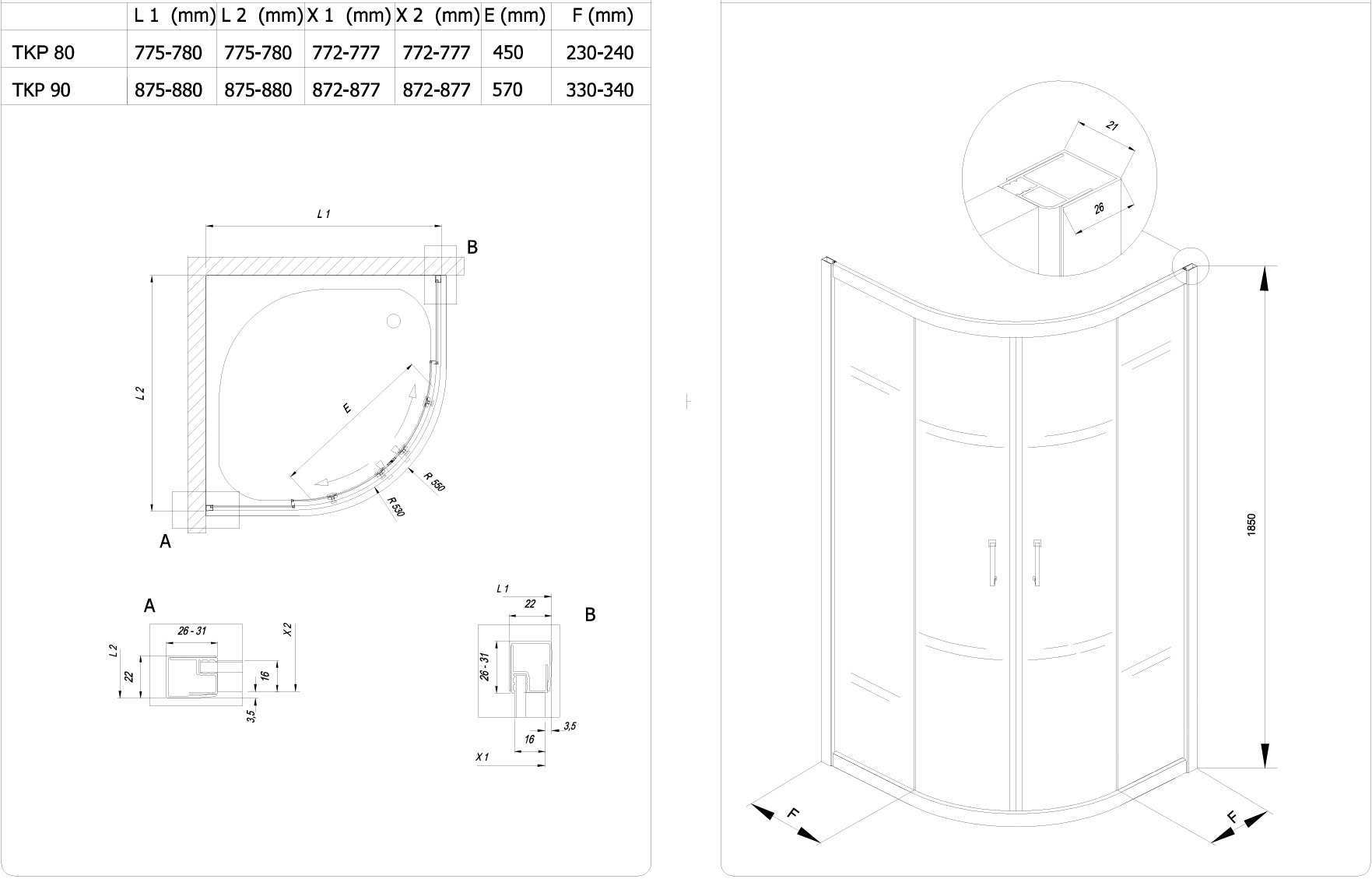 |  | L 1 (mm) | L 2 (mm) | X 1 (mm) | X 2 (mm) | E (mm) | F (mm) |
|---|---|---|---|---|---|---|
| TKP 80 | 775-780 | 775-780 | 772-777 | 772-777 | 450 | 230-240 |
| TKP 90 | 875-880 | 875-880 | 872-877 | 872-877 | 570 | 330-340 |

L 1
B
L 2
E
R 550
R 530
A

A
26 - 31
X 2
L 2
22
16
3,5

L 1
22
B
26 - 31
3,5
16
X 1

21
26
1850
F
F