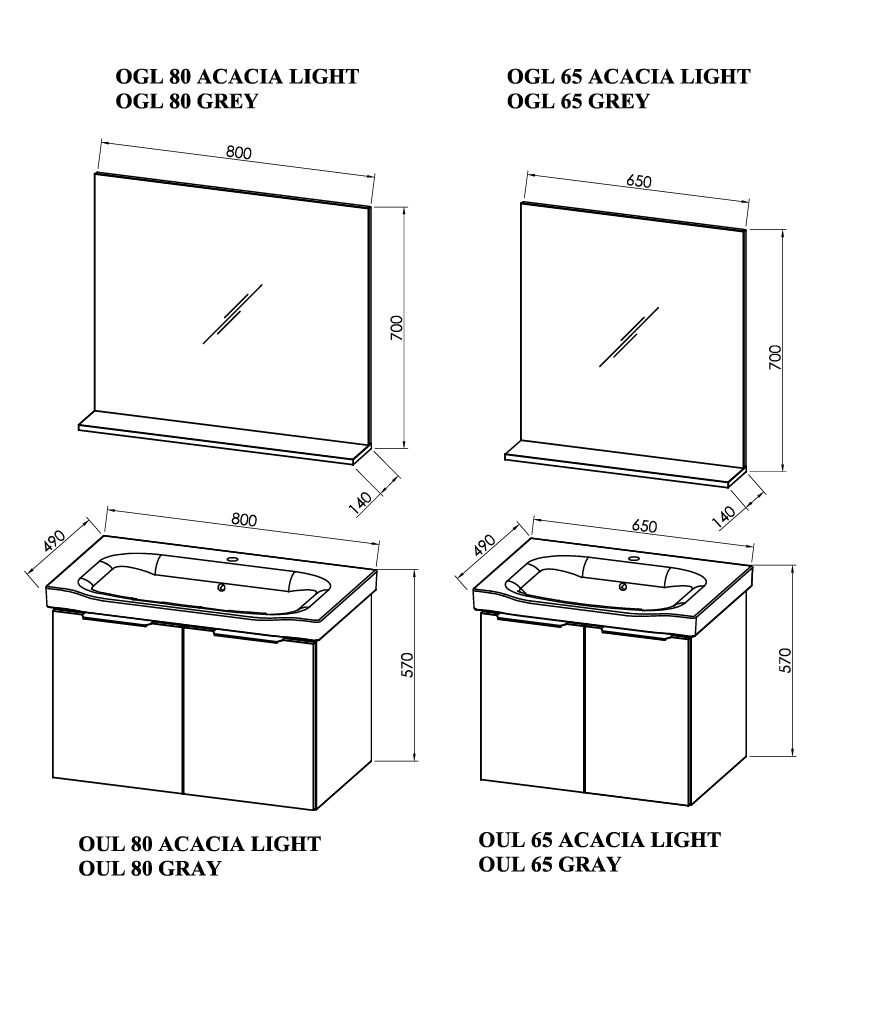 OGL 80 ACACIA LIGHT
OGL 80 GREY

800

700

140

490

800

570

OUL 80 ACACIA LIGHT
OUL 80 GRAY

OGL 65 ACACIA LIGHT
OGL 65 GREY

650

700

140

490

650

570

OUL 65 ACACIA LIGHT
OUL 65 GRAY