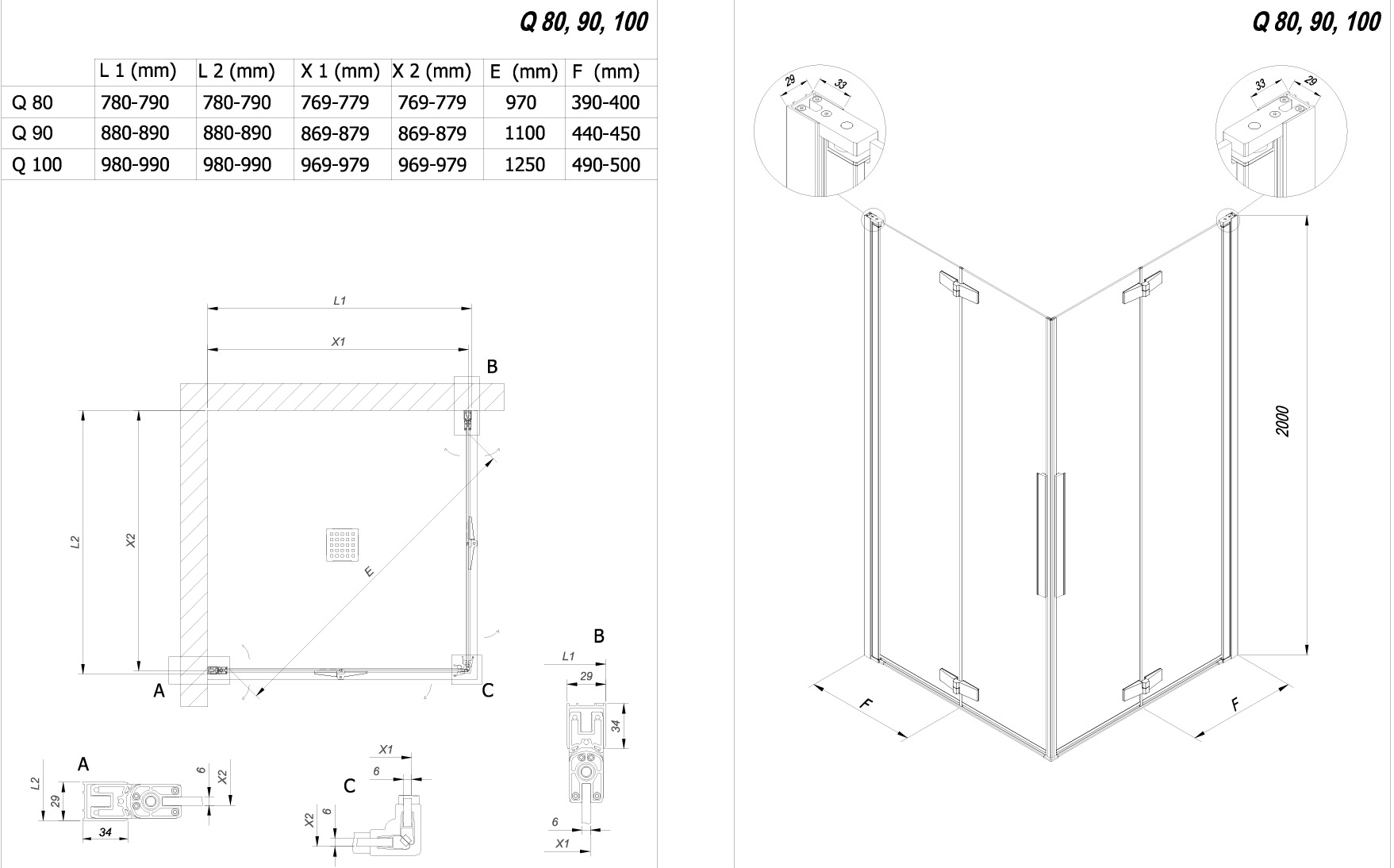 Q 80, 90, 100

| | L 1 (mm) | L 2 (mm) | X 1 (mm) | X 2 (mm) | E (mm) | F (mm) |
|---|---|---|---|---|---|---|
| Q 80 | 780-790 | 780-790 | 769-779 | 769-779 | 970 | 390-400 |
| Q 90 | 880-890 | 880-890 | 869-879 | 869-879 | 1100 | 440-450 |
| Q 100 | 980-990 | 980-990 | 969-979 | 969-979 | 1250 | 490-500 |

L1
X1
B
L2
X2
E
A
C

B
L1
29
34
6
X1

A
L2
29
34
6
X2

C
X1
6
X2
6

Q 80, 90, 100

29
33
33
29
2000
F
F