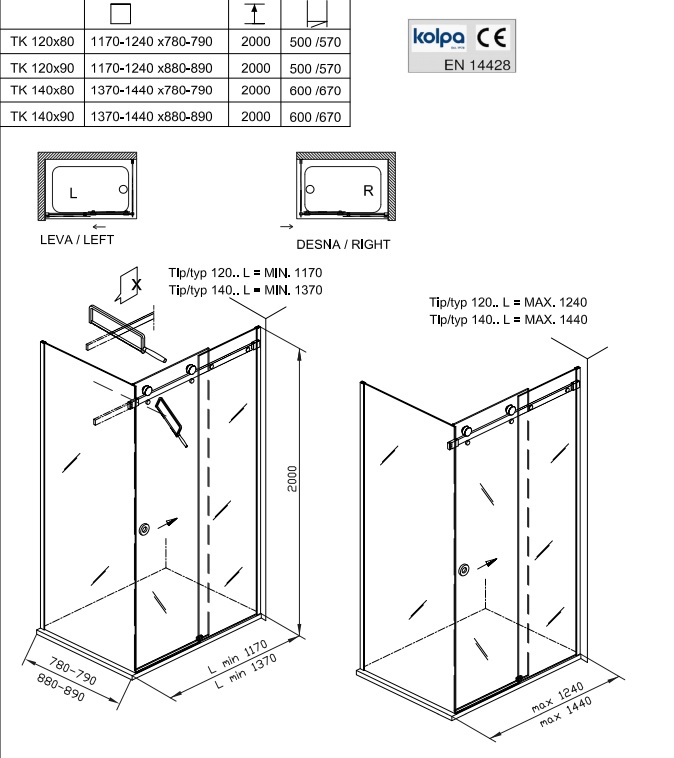 | | | | |
|---|---|---|---|
| TK 120x80 | 1170-1240 x780-790 | 2000 | 500 /570 |
| TK 120x90 | 1170-1240 x880-890 | 2000 | 500 /570 |
| TK 140x80 | 1370-1440 x780-790 | 2000 | 600 /670 |
| TK 140x90 | 1370-1440 x880-890 | 2000 | 600 /670 |

kolpa CE
EN 14428

L
LEVA / LEFT

R
DESNA / RIGHT

X

Tip/typ 120.. L = MIN. 1170
Tip/typ 140.. L = MIN. 1370

2000

780-790
880-890

L min 1170
L min 1370

Tip/typ 120.. L = MAX. 1240
Tip/typ 140.. L = MAX. 1440

max 1240
max 1440