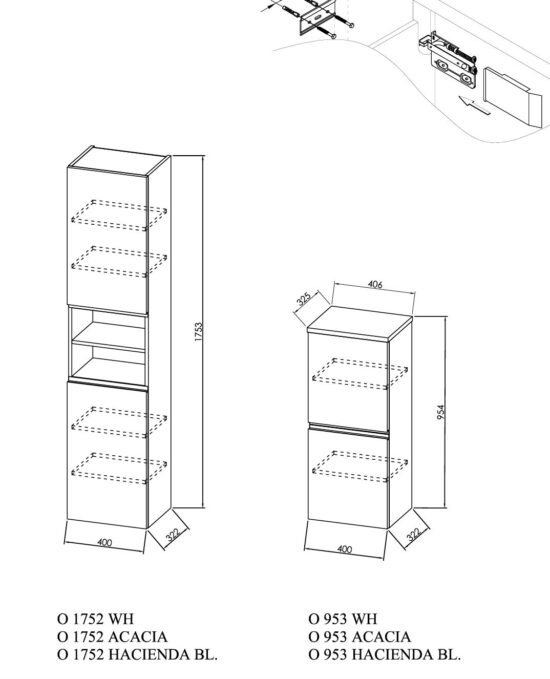 1753

400

322

325

406

954

400

322

O 1752 WH
O 1752 ACACIA
O 1752 HACIENDA BL.

O 953 WH
O 953 ACACIA
O 953 HACIENDA BL.