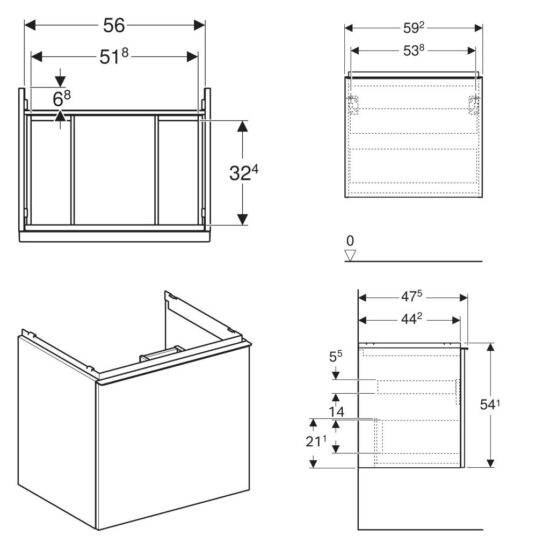 56
$51^8$
$6^8$
$32^4$
$59^2$
$53^8$
0
$47^5$
$44^2$
$5^5$
14
$21^1$
$54^1$