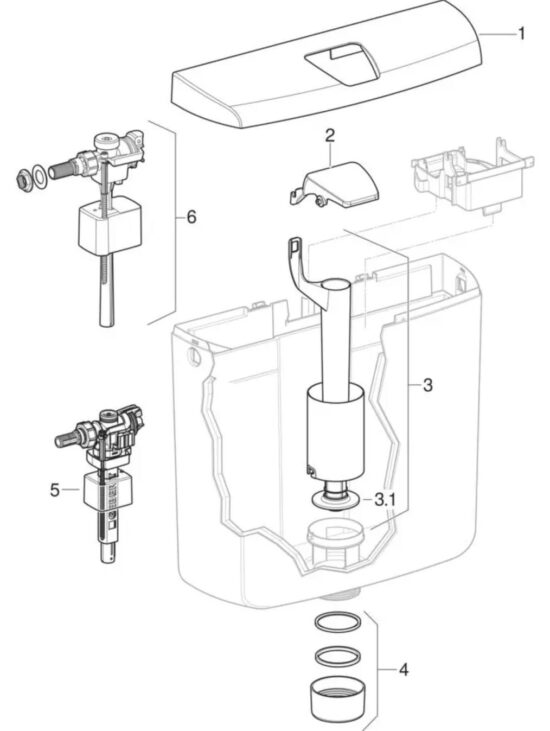 1
2
6
3
5
3.1
4