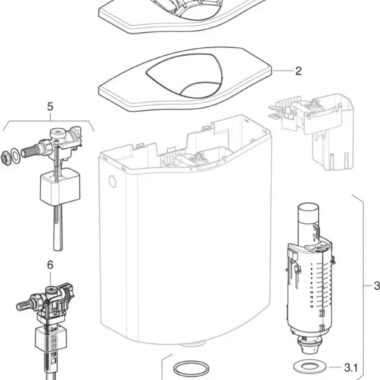 2
5
6
3
3.1