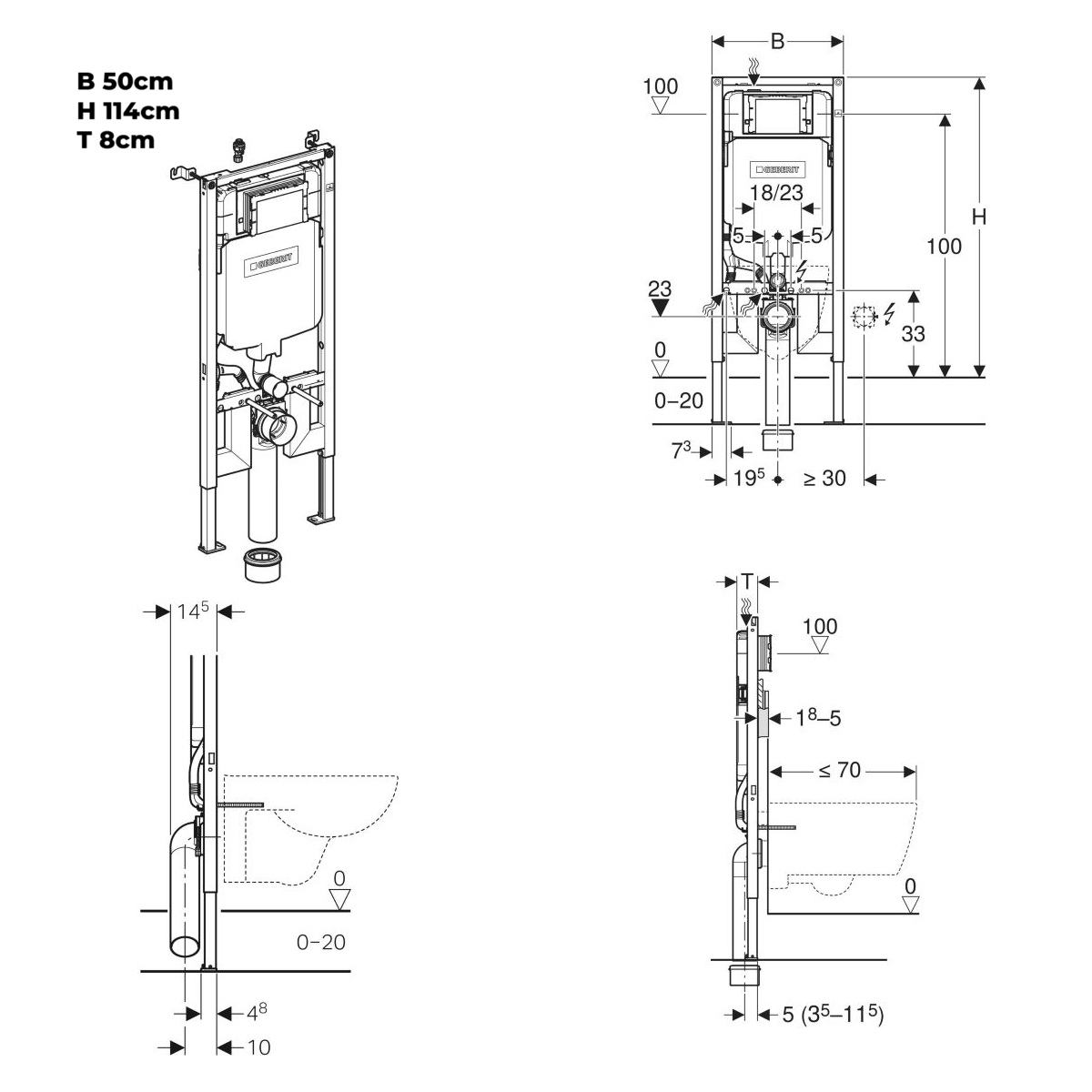 B 50cm
H 114cm
T 8cm

GEBERIT

B
100
GEBERIT
18/23
5
5
H
100
23
33
0
0–20
$7^3$
$19^5$
≥ 30

$14^5$
0
0–20
$4^8$
10

T
100
$1^8$–5
≤ 70
0
5 ($3^5$–$11^5$)