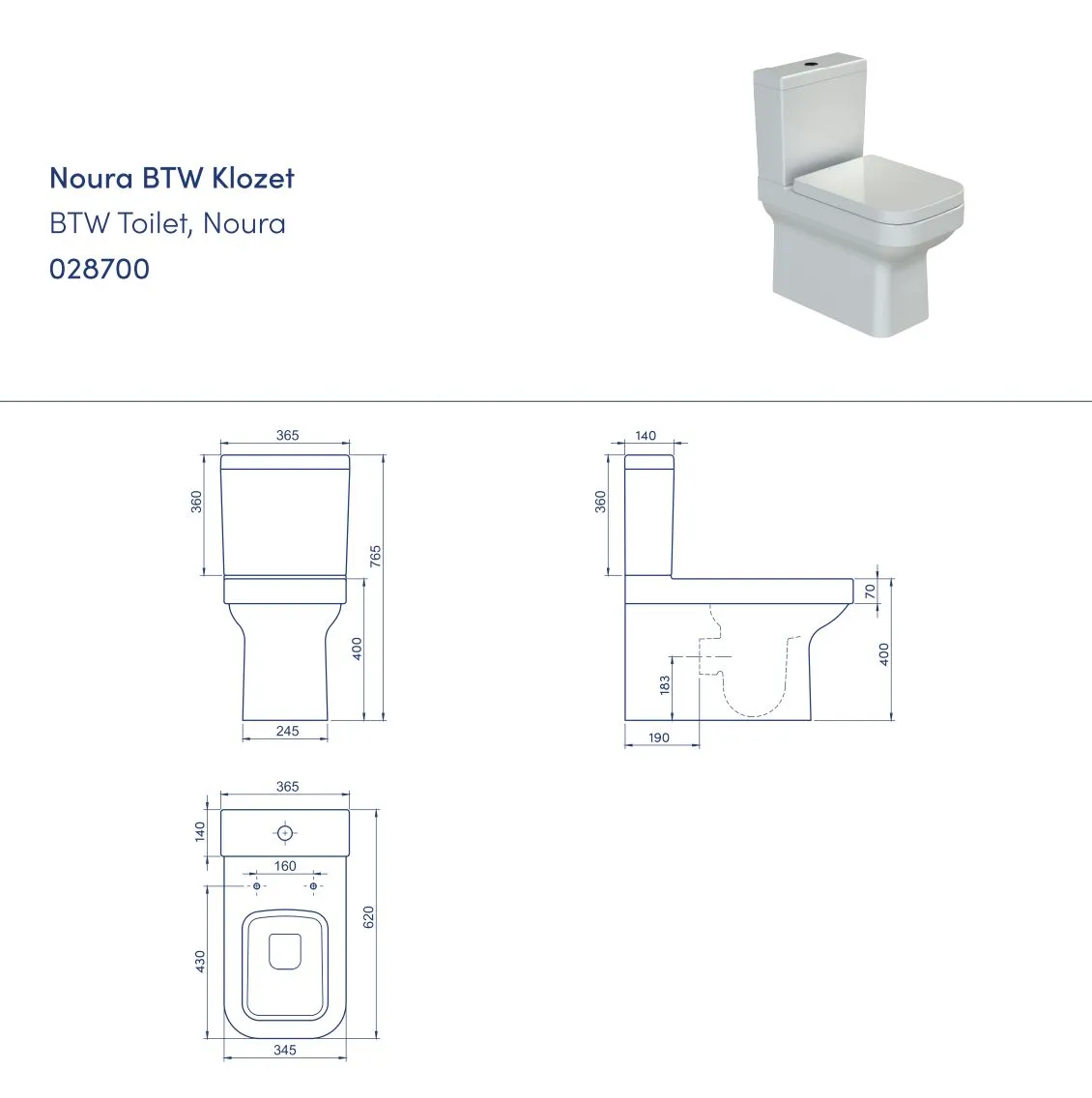 Noura BTW Klozet
BTW Toilet, Noura
028700

365
360
765
400
245

140
360
70
400
183
190

365
140
160
620
430
345